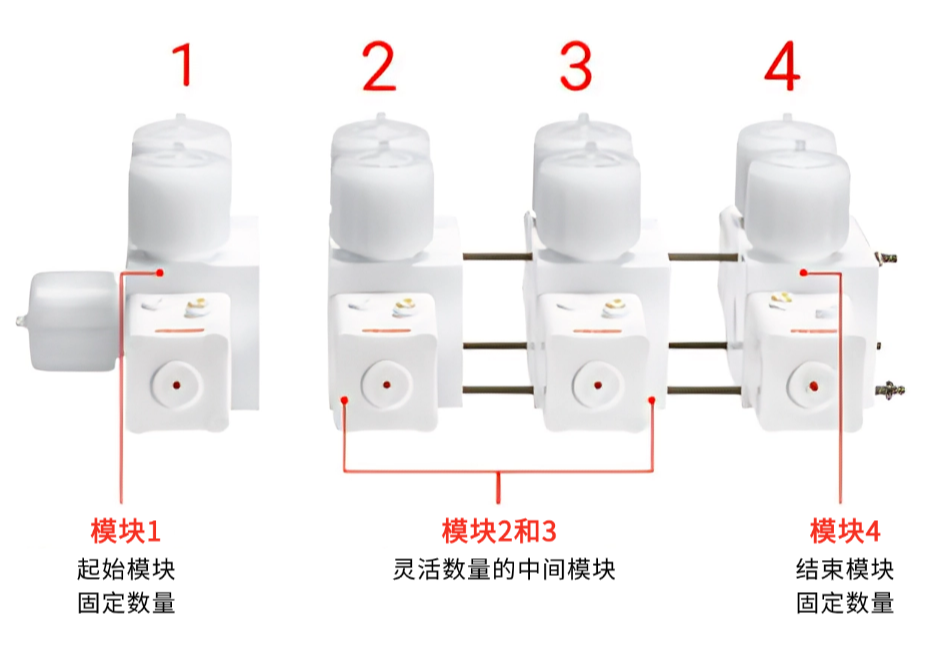 1

2

3

4

模块1
起始模块
固定数量

模块2和3
灵活数量的中间模块

模块4
结束模块
固定数量